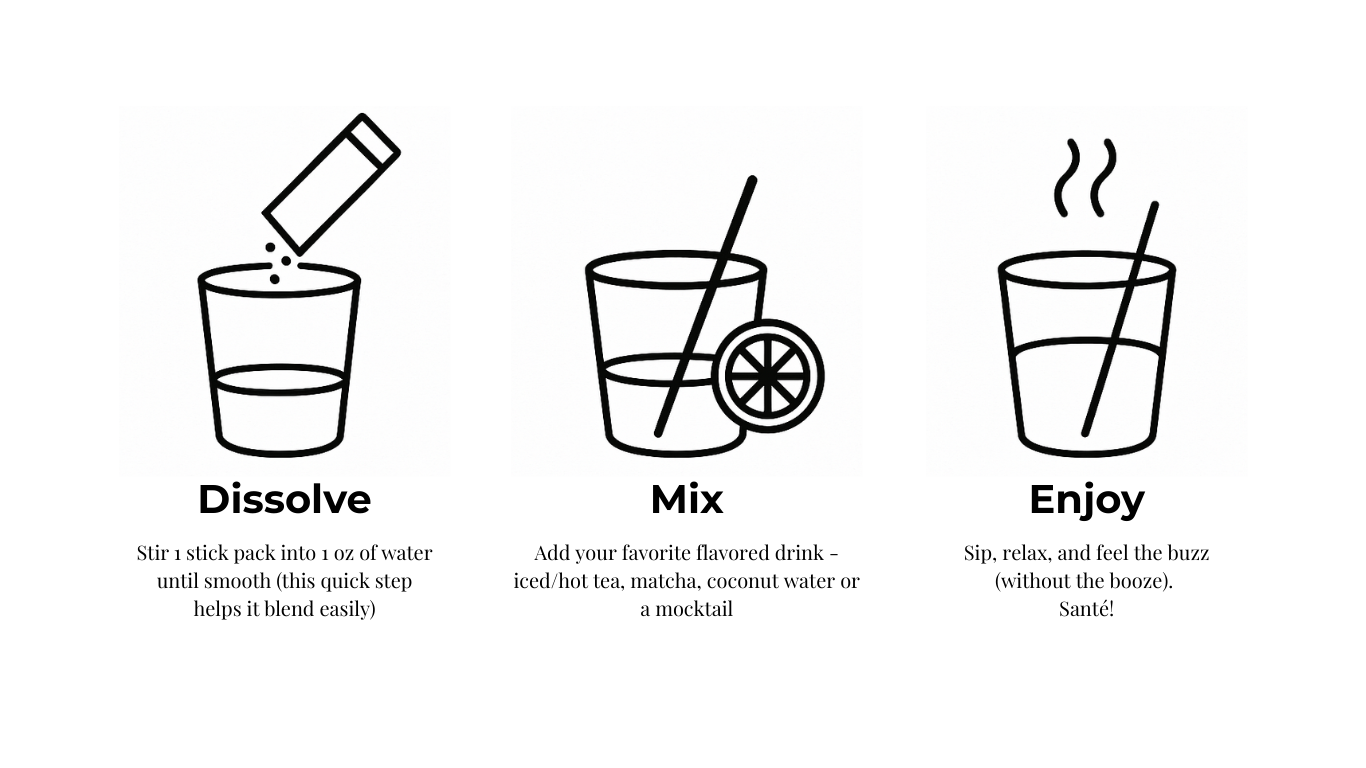 Dissolve

Stir 1 stick pack into 1 oz of water until smooth (this quick step helps it blend easily)

Mix

Add your favorite flavored drink - iced/hot tea, matcha, coconut water or a mocktail

Enjoy

Sip, relax, and feel the buzz (without the booze). Santé!